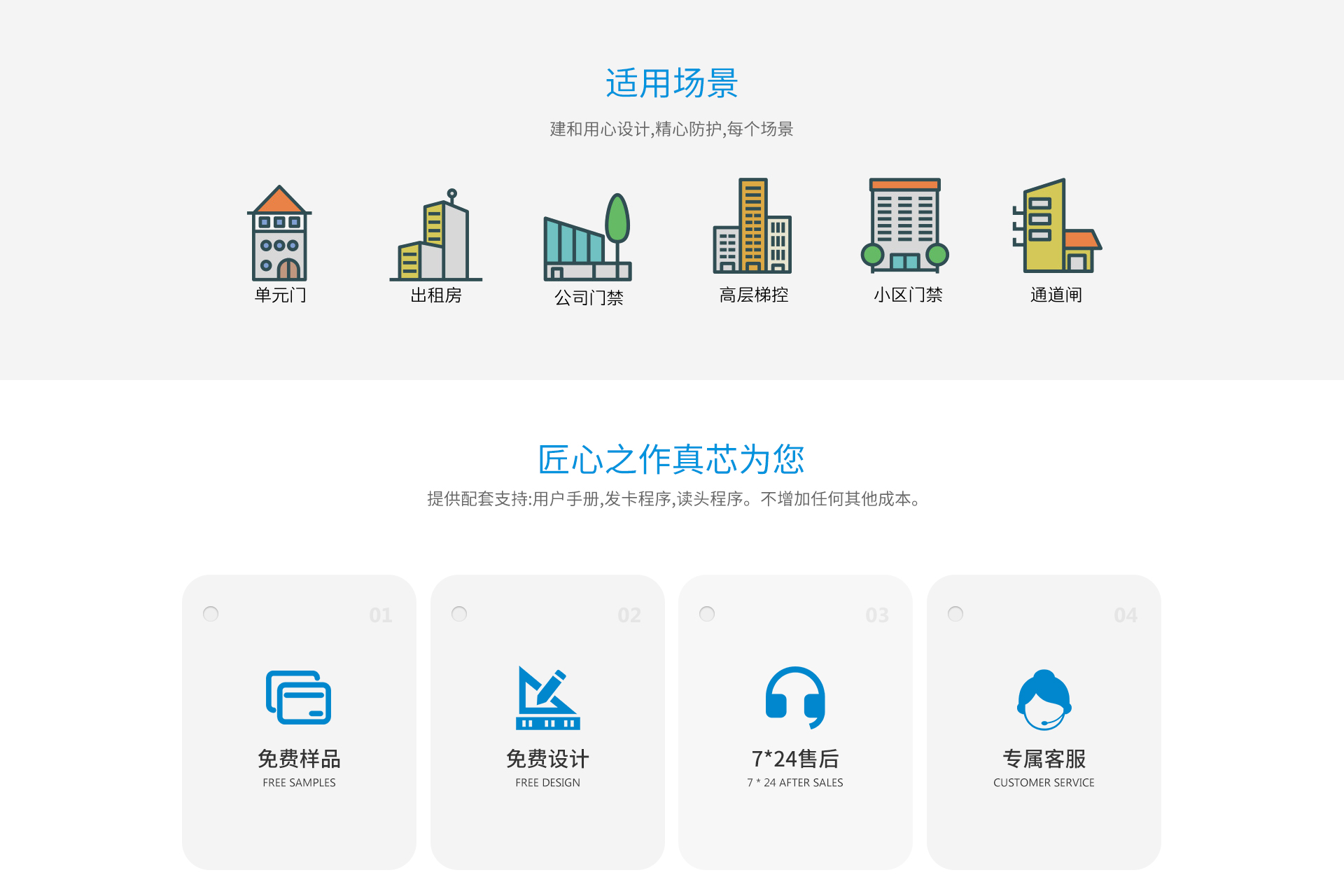 适用场景

建和用心设计,精心防护,每个场景

单元门

出租房

公司门禁

高层梯控

小区门禁

通道闸

匠心之作真芯为您

提供配套支持:用户手册,发卡程序,读头程序。不增加任何其他成本。

01

免费样品
FREE SAMPLES

02

免费设计
FREE DESIGN

03

7*24售后
7 * 24 AFTER SALES

04

专属客服
CUSTOMER SERVICE